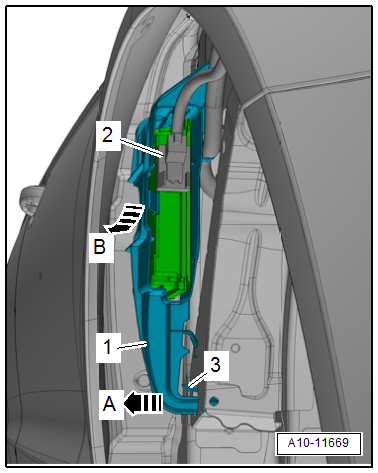 2
B
1
3
A
A10-11669