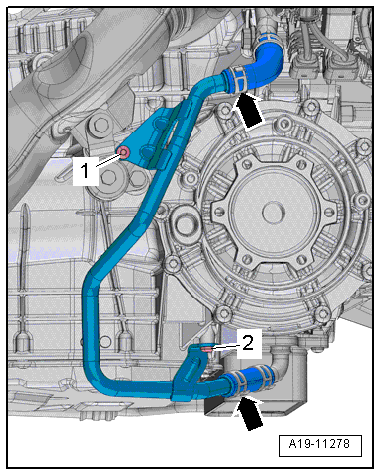 1
2
A19-11278