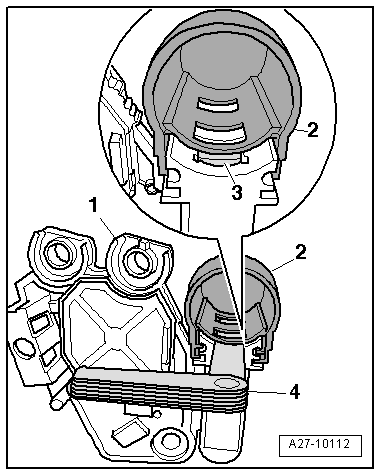 2
3
1
2
4
A27-10112