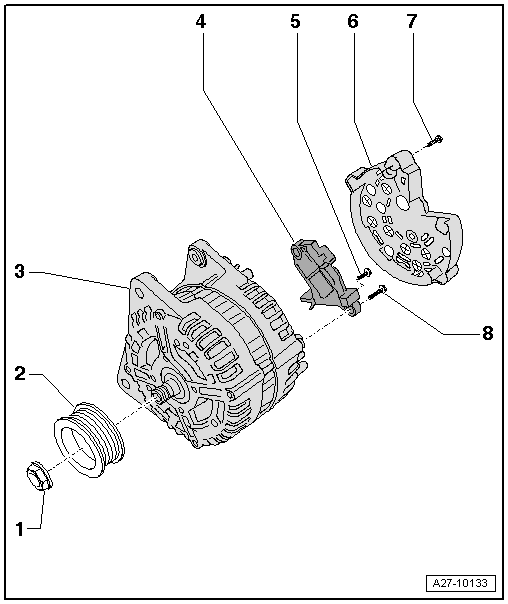 4
5
6
7
3
8
2
1
A27-10133