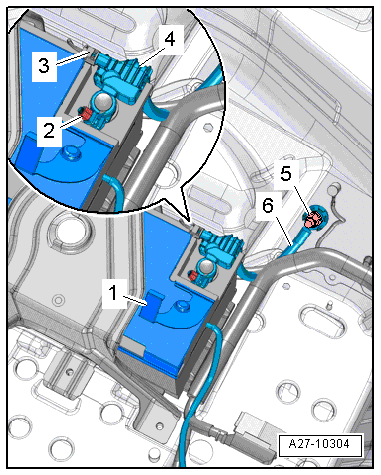 3
4
2
5
6
1
A27-10304