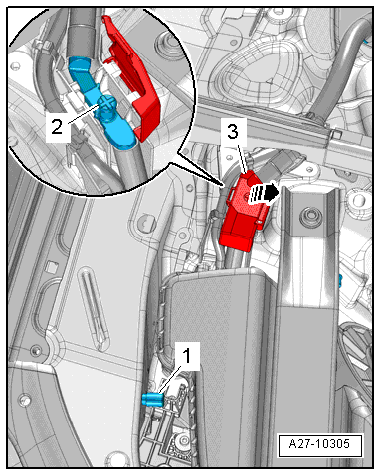 2
3
1
A27-10305