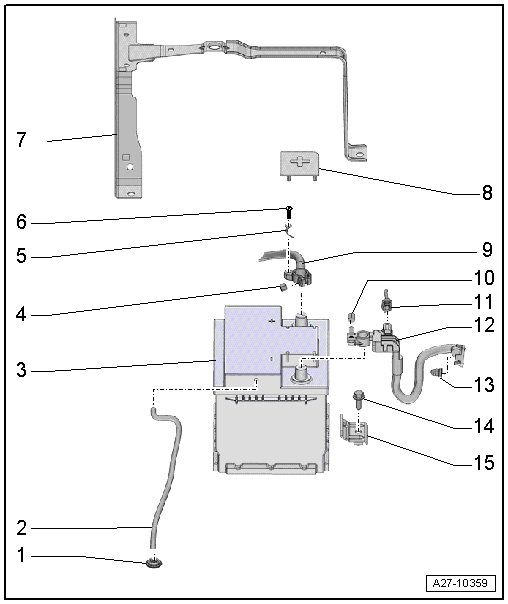 7
8
6
5
9
10
4
11
12
3
13
14
15
2
1
A27-10359