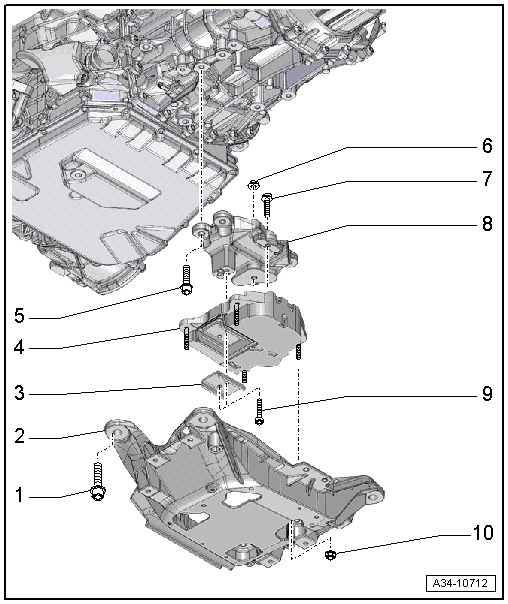 6
7
8
5
4
3
9
2
1
10
A34-10712