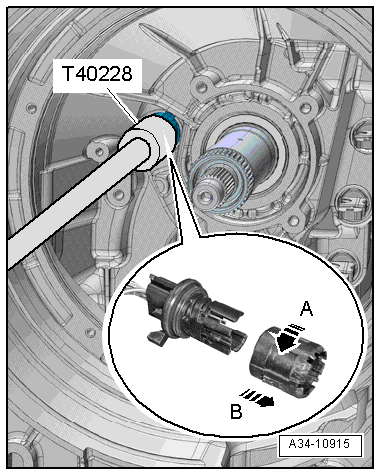 T40228

A

B

A34-10915