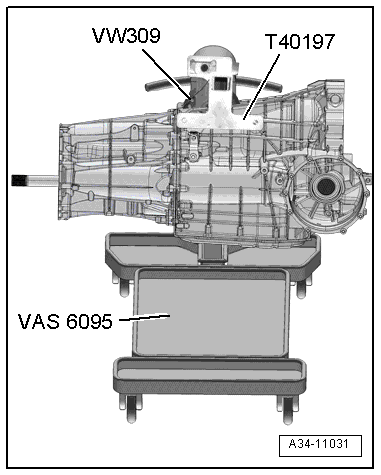 VW309

T40197

VAS 6095

A34-11031