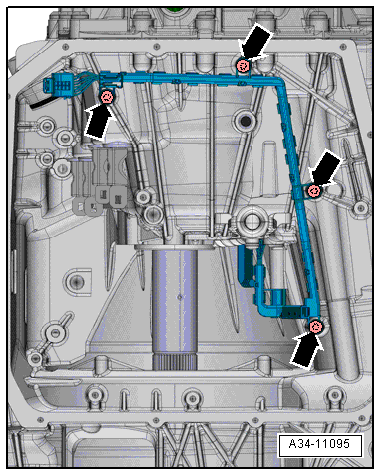 A34-11095