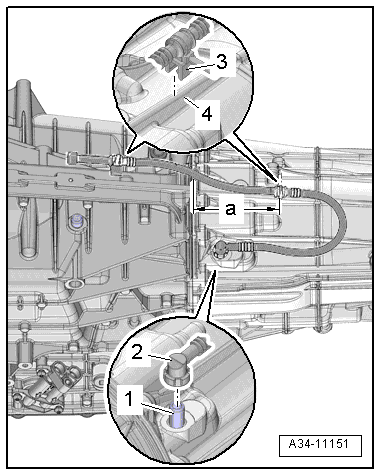 3
4
a
2
1
A34-11151