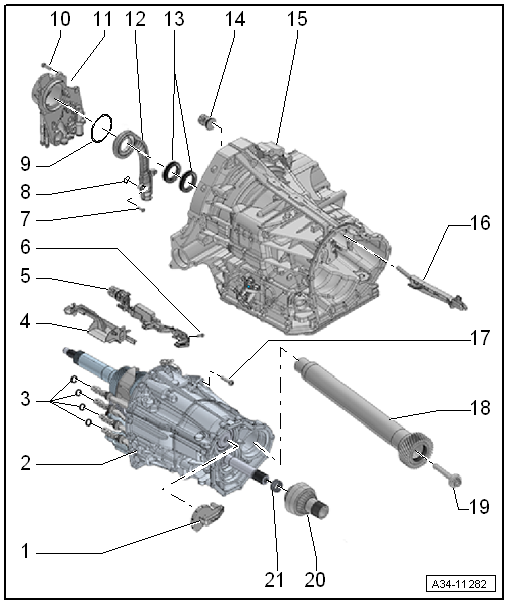 10 11 12 13 14 15

9

8

7

6

5

4

16

17

3

18

2

19

1

21 20

A34-11282