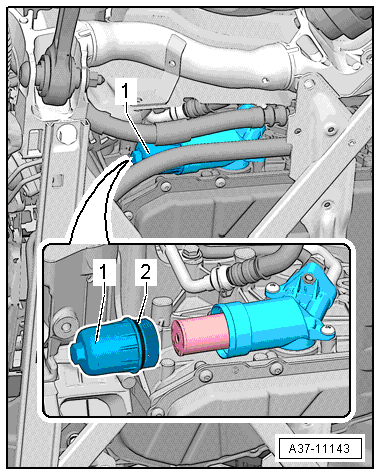 1

1

2

A37-11143