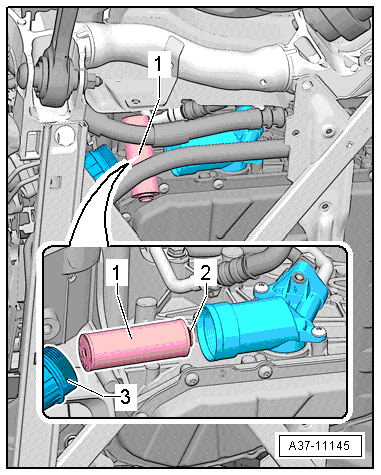 1
1
2
3
A37-11145