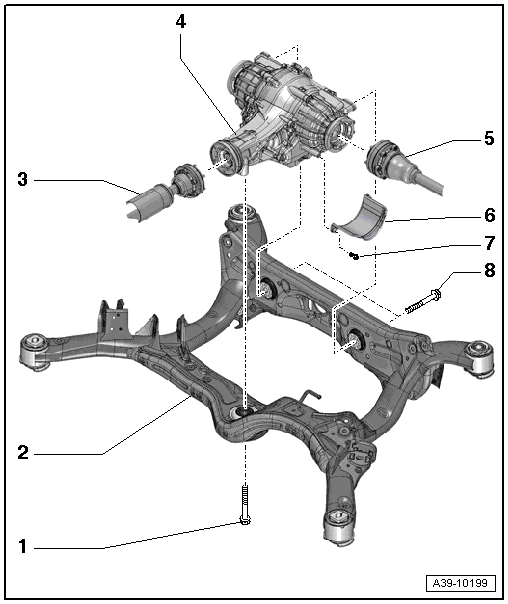 4
5
3
6
7
8
2
1
A39-10199