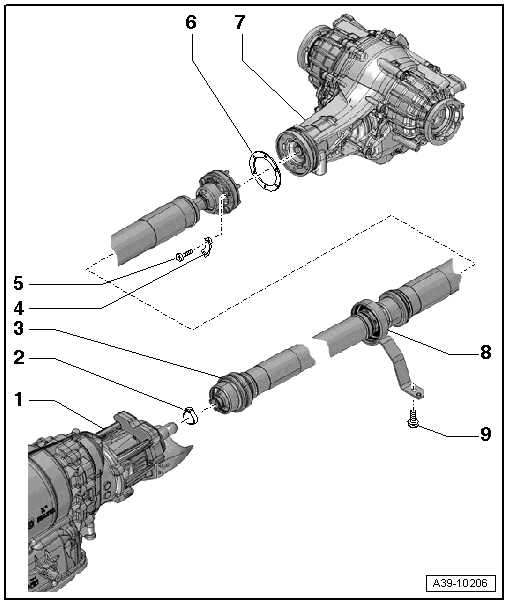 6
7
5
4
3
2
1
8
9
A39-10206