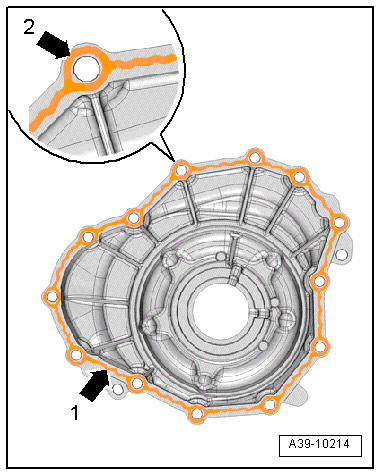 2

1

A39-10214