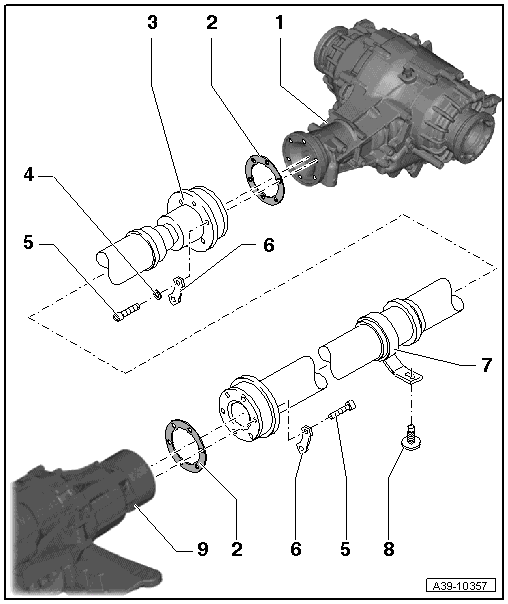 3
2
1
4
5
6
7
9
2
6
5
8
A39-10357