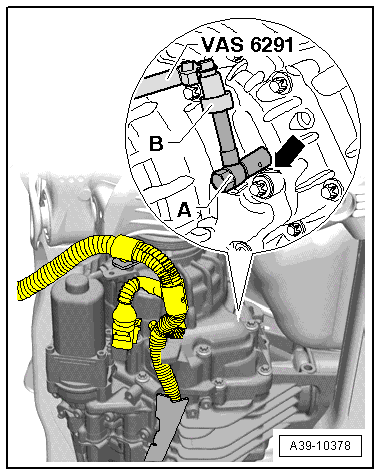 VAS 6291

B

A

A39-10378