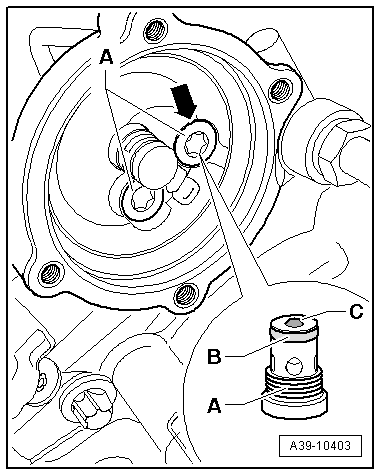 A
C
B
A
A39-10403