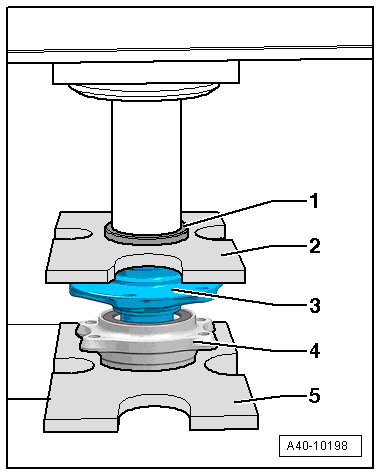 1
2
3
4
5
A40-10198