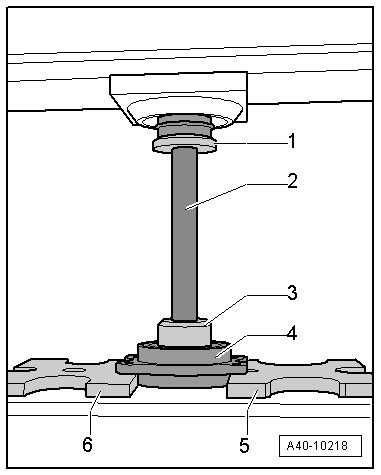 1
2
3
4
6
5
A40-10218