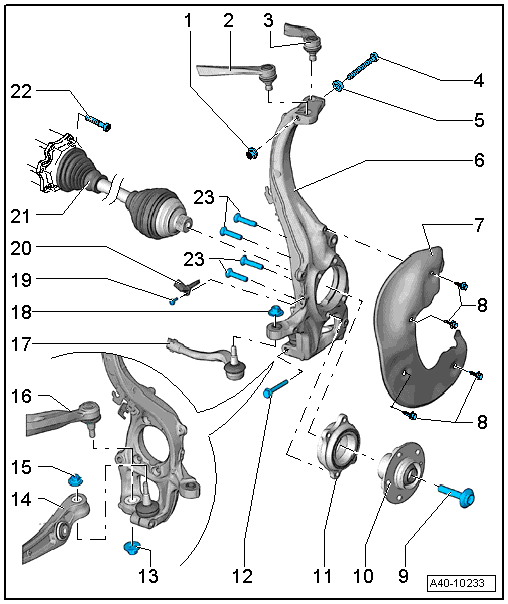 1
2
3
4
5
6
7
8
8
9
10
11
12
13
14
15
16
17
18
19
20
21
22
23
23
A40-10233