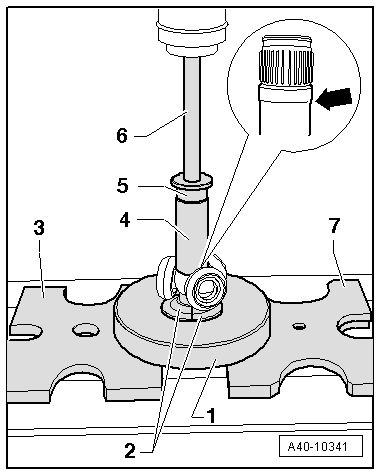 6
5
4
3
7
1
2
A40-10341