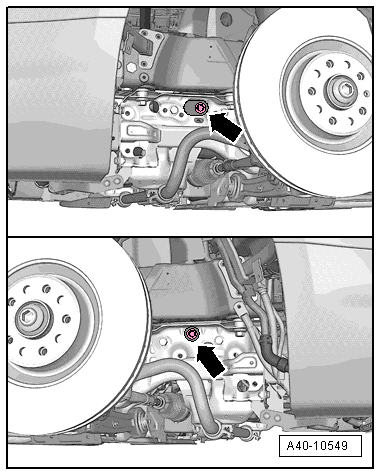 A40-10549