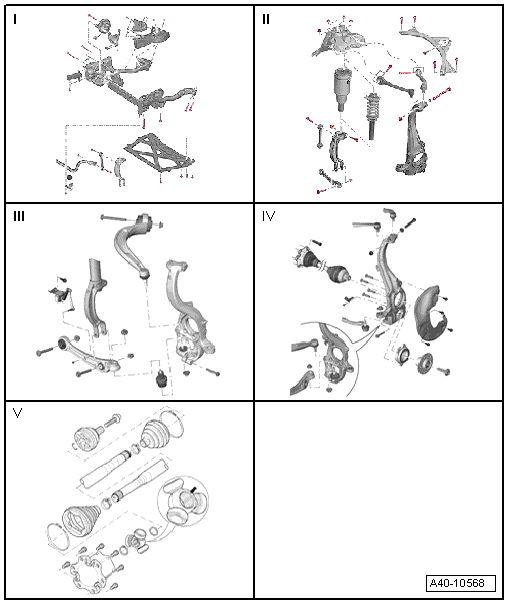 I

II

III

IV

V

A40-10568