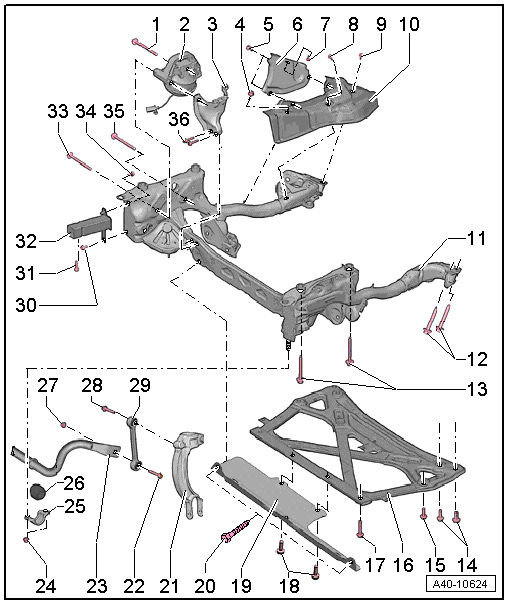 1 2 3 4 5 6 7 8 9 10
33 34 35
36
32
31
30
11
12
13
27 28 29
26
25
24 23 22 21 20 19 18 17 16 15 14
A40-10624