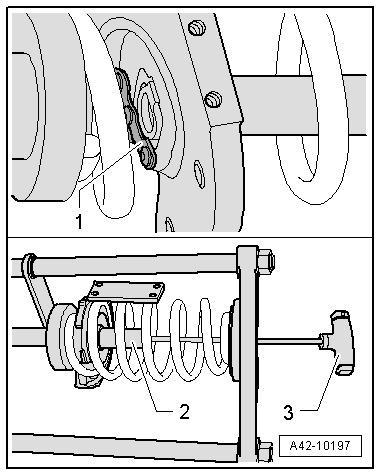 1

2

3

A42-10197