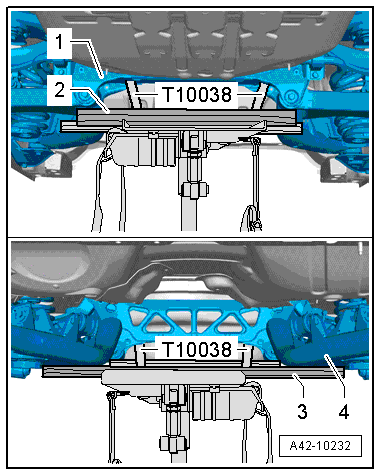 1
2
T10038
T10038
3
4
A42-10232