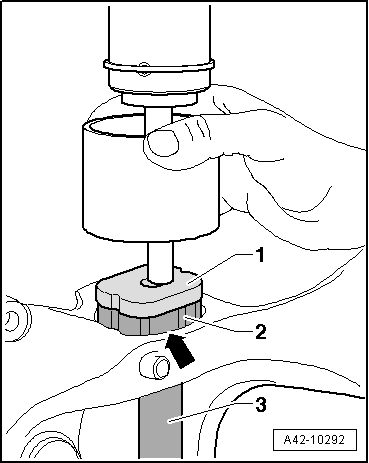 1
2
3
A42-10292