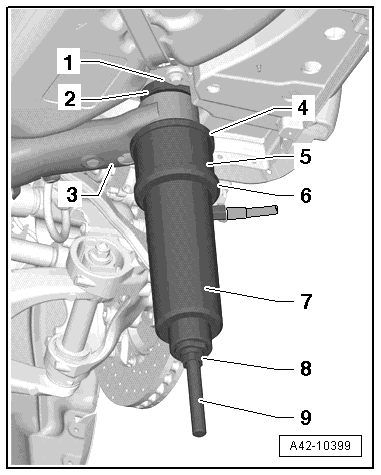 1
2
3
4
5
6
7
8
9
A42-10399