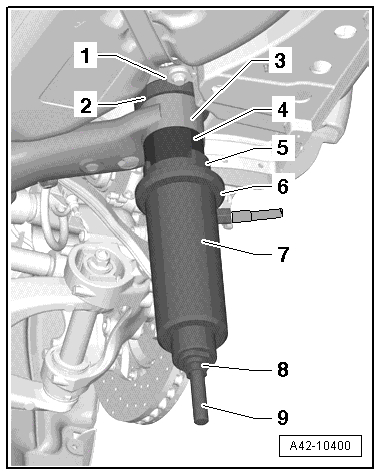 1
2
3
4
5
6
7
8
9
A42-10400