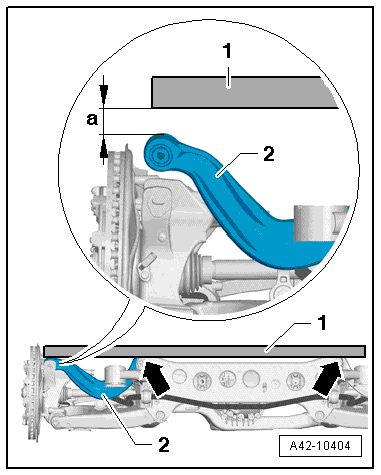 1

a

2

1

2

A42-10404