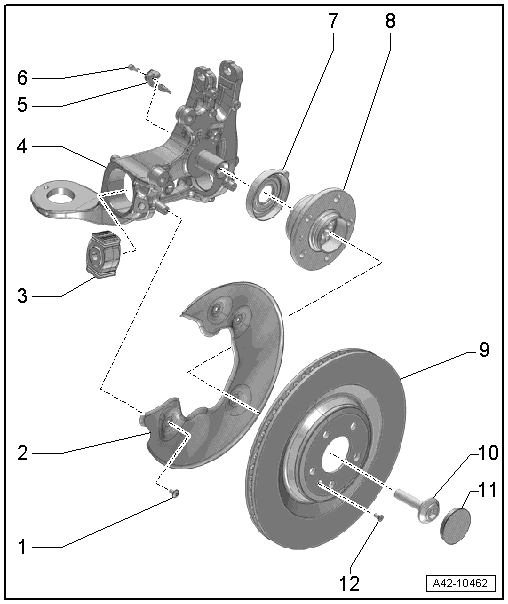 7
8
6
5
4
3
9
2
10
11
1
12
A42-10462