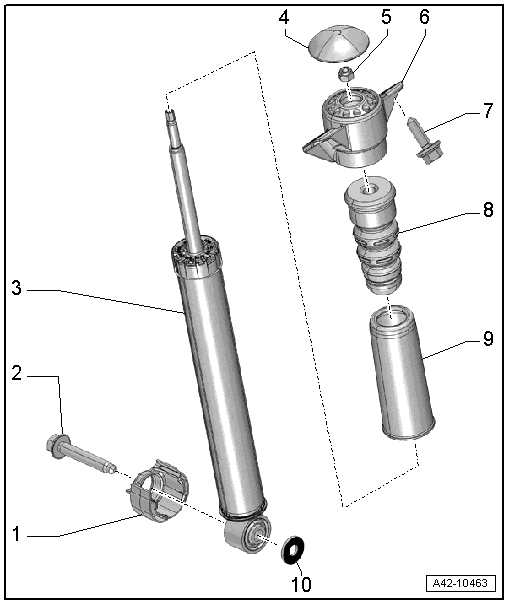 4
5
6
7
8
3
9
2
1
10
A42-10463