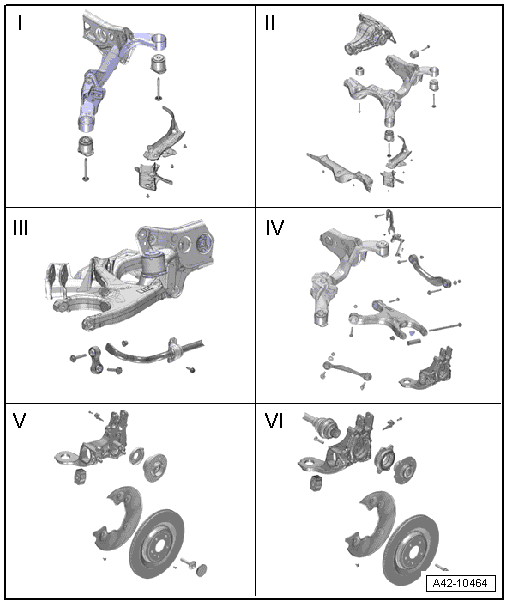 I

II

III

IV

V

VI

A42-10464