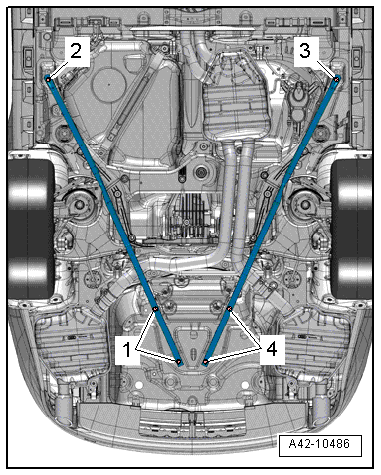 2
3
1
4
A42-10486