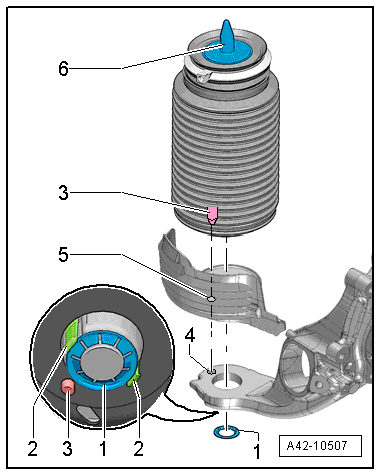 6

3

5

4

2 3 1 2

1

A42-10507