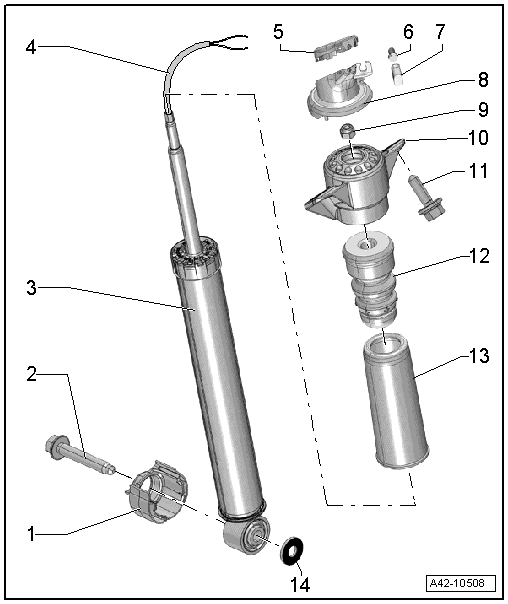 4
5
6
7
8
9
10
11
12
3
13
2
1
14
A42-10508