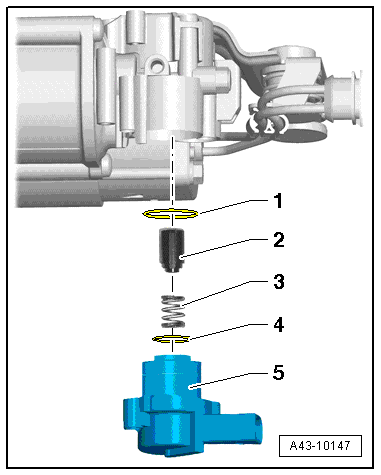 1
2
3
4
5
A43-10147