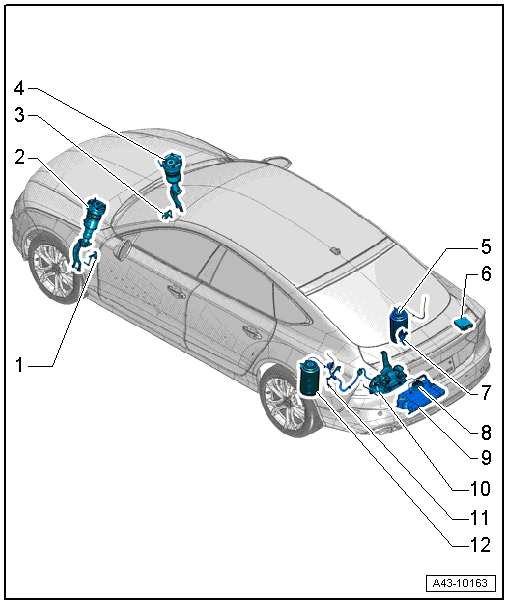 4
3
2
1
5
6
7
8
9
10
11
12
A43-10163