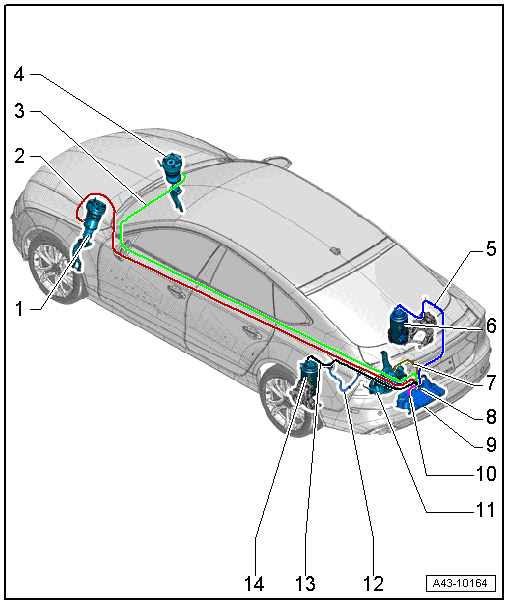 4
3
2
1
5
6
7
8
9
10
11
14
13
12
A43-10164