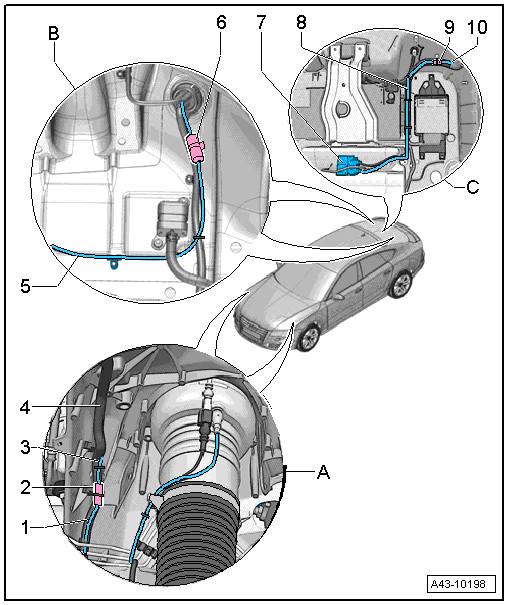 B
6
7
8
9
10
C
5
4
3
2
1
A
A43-10198