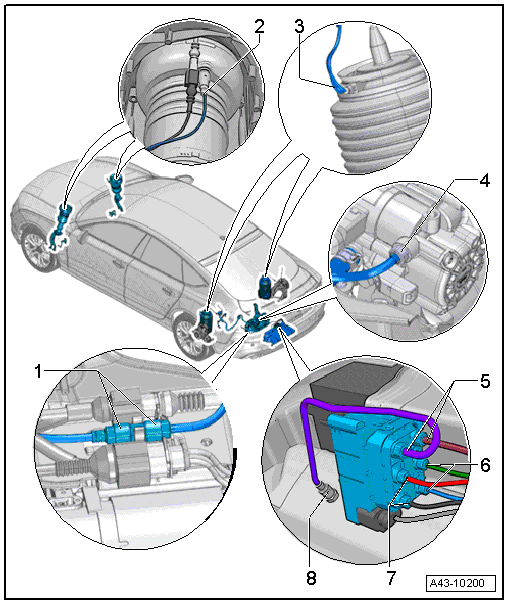 2
3
4
1
5
6
8
7
A43-10200