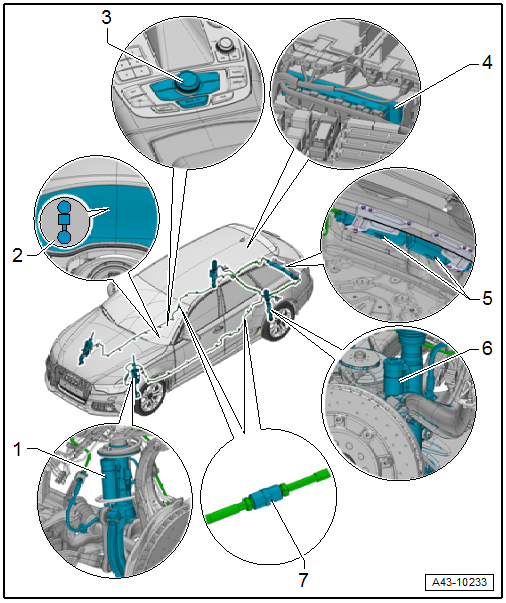 3
4
2
5
6
1
7
A43-10233