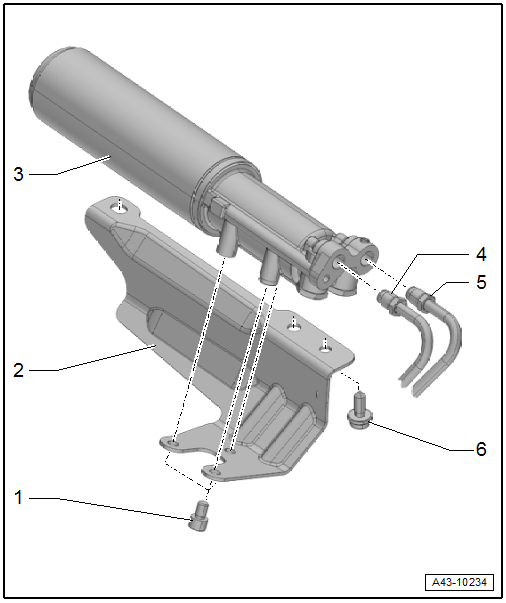 3
4
5
2
6
1
A43-10234