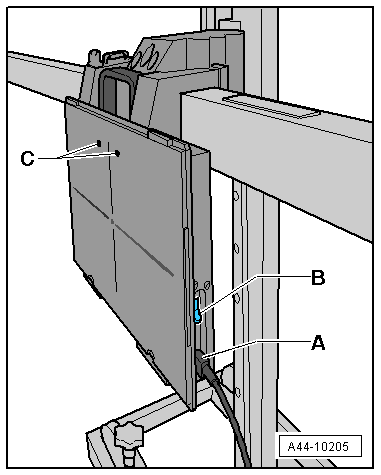 C
B
A
A44-10205