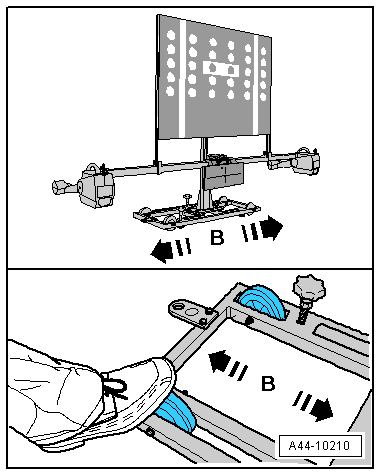 B

B

A44-10210