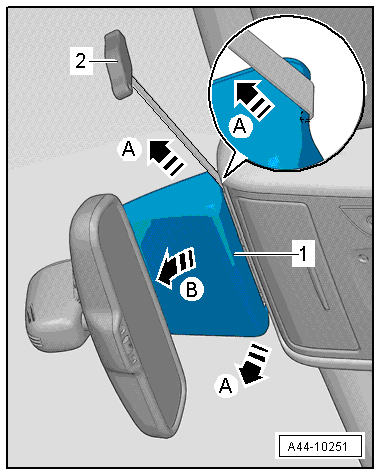 2
A
A
1
B
A
A44-10251